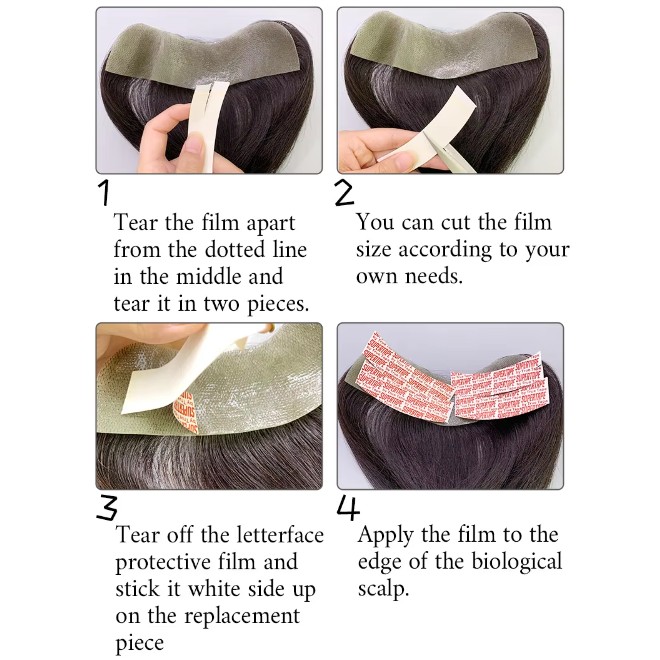 1
Tear the film apart from the dotted line in the middle and tear it in two pieces.

2
You can cut the film size according to your own needs.

SUPERTAPE

3
Tear off the letterface protective film and stick it white side up on the replacement piece

SUPERTAPE SUPERTAPE SUPERTAPE SUPERTAPE

4
Apply the film to the edge of the biological scalp.