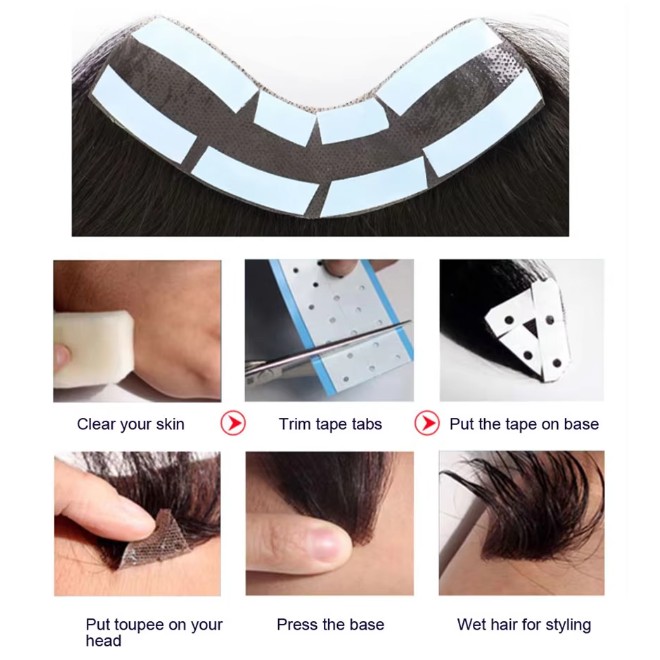 Clear your skin

Trim tape tabs

Put the tape on base

Put toupee on your head

Press the base

Wet hair for styling